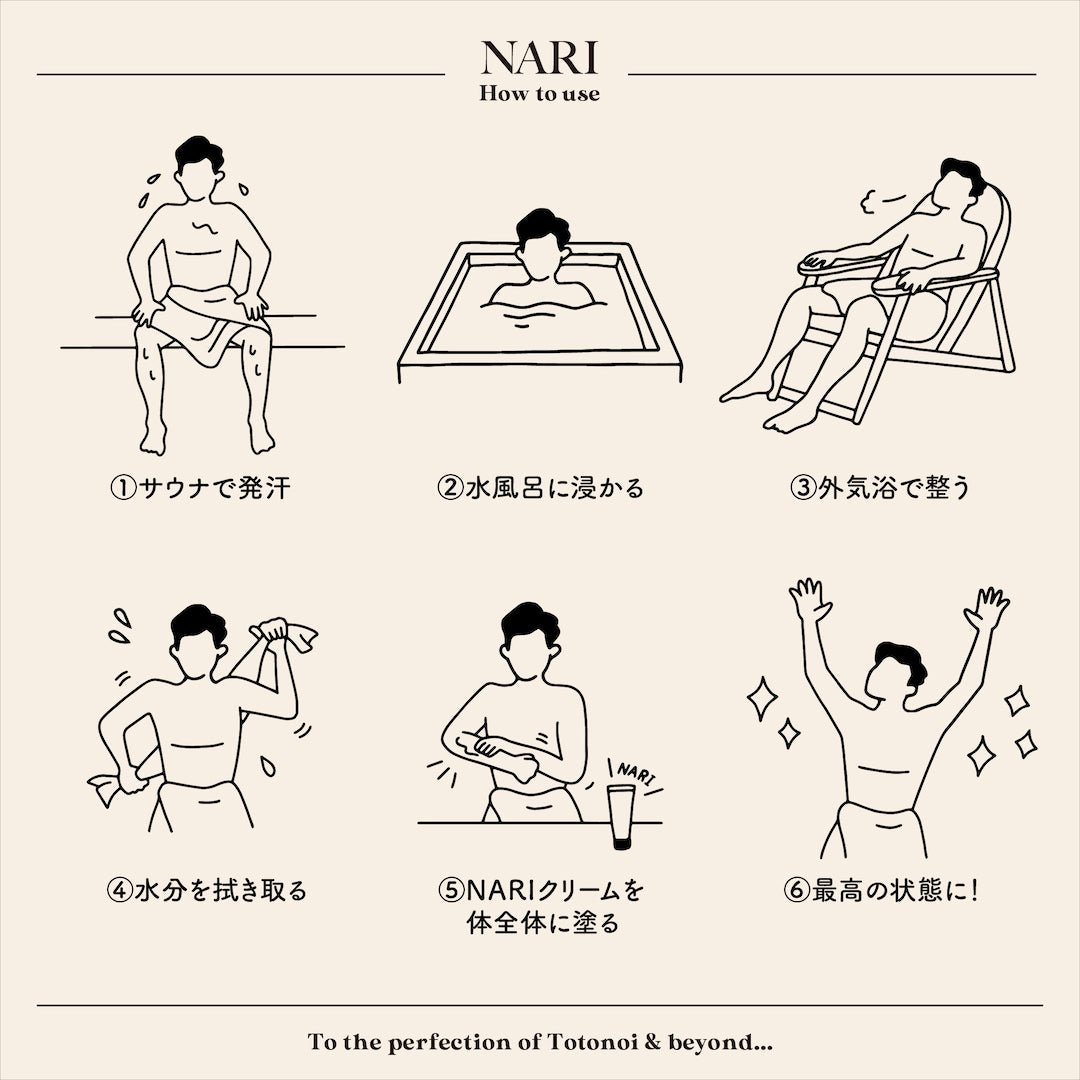 NARI
How to use

①サウナで発汗

②水風呂に浸かる

③外気浴で整う

④水分を拭き取る

NARI

⑤NARIクリームを体全体に塗る

⑥最高の状態に!

To the perfection of Totonoi & beyond...